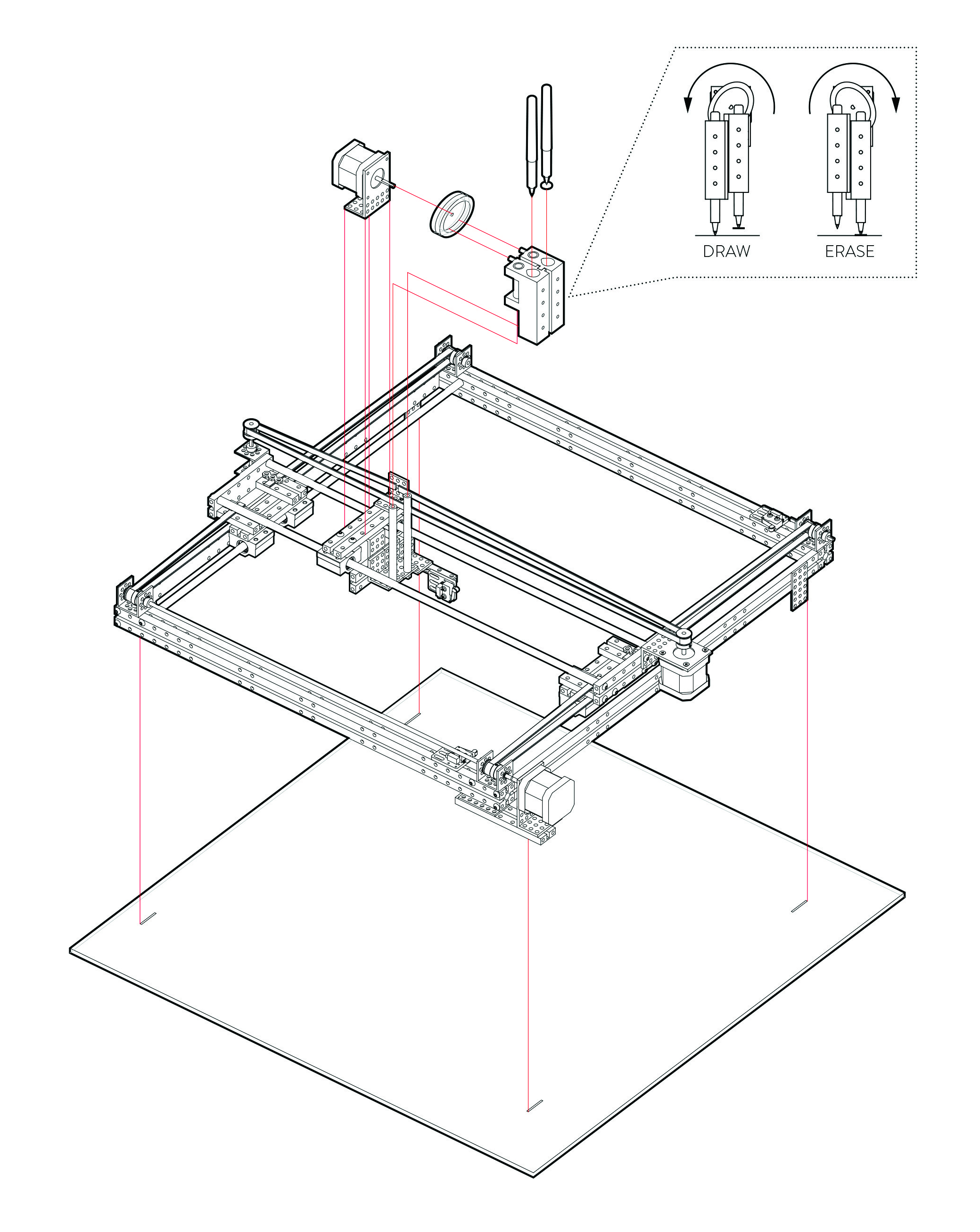 DRAW

ERASE