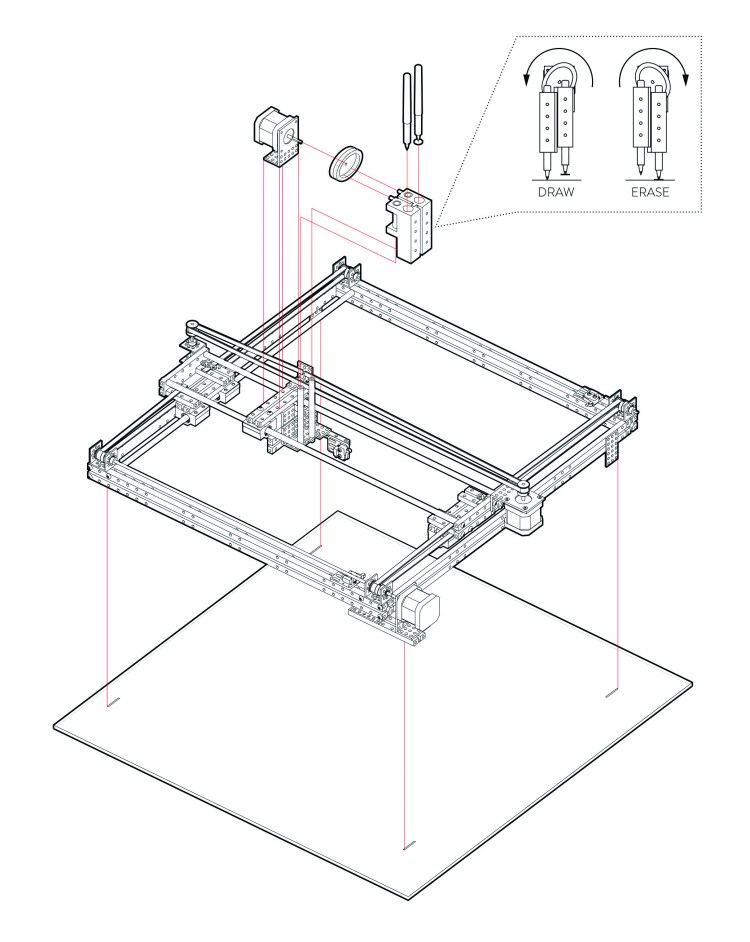 DRAW

ERASE