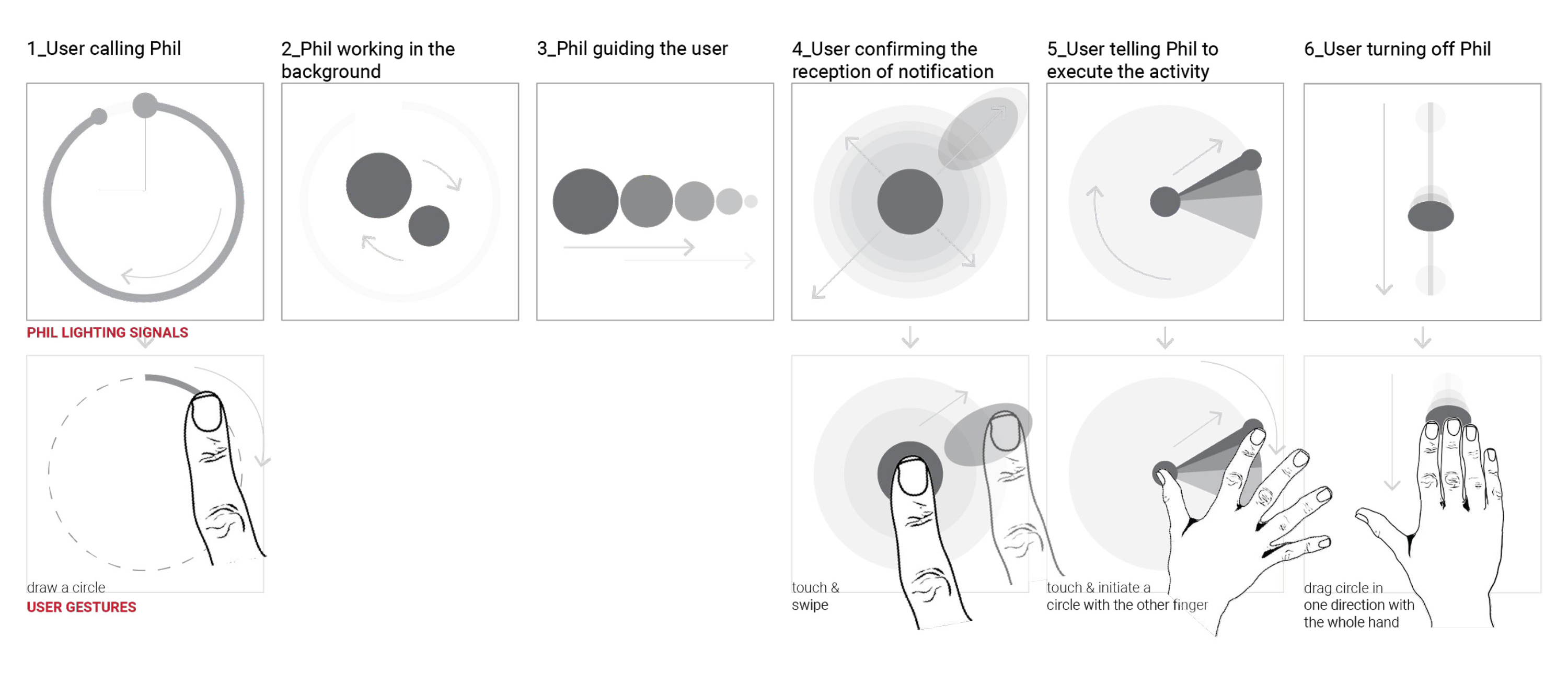 1_User calling Phil

2_Phil working in the background

3_Phil guiding the user

4_User confirming the reception of notification

5_User telling Phil to execute the activity

6_User turning off Phil

PHIL LIGHTING SIGNALS

draw a circle

USER GESTURES

touch & swipe

touch & initiate a circle with the other finger

drag circle in one direction with the whole hand